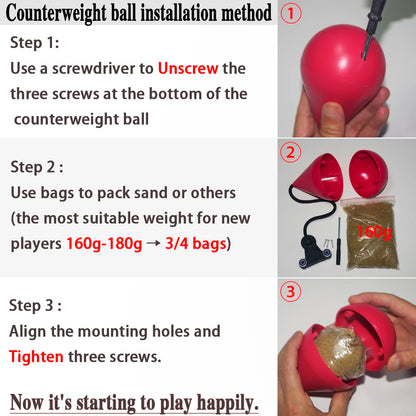 Counterweight ball installation method

①

Step 1:
Use a screwdriver to Unscrew the three screws at the bottom of the counterweight ball

②

Step 2 :
Use bags to pack sand or others (the most suitable weight for new players 160g-180g → 3/4 bags)

160g

③

Step 3 :
Align the mounting holes and Tighten three screws.

Now it's starting to play happily.